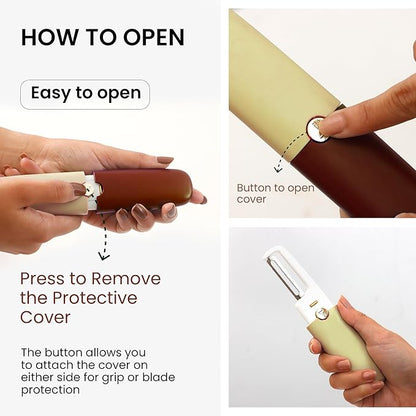 HOW TO OPEN

Easy to open

Press to Remove the Protective Cover

The button allows you to attach the cover on either side for grip or blade protection

Button to open cover