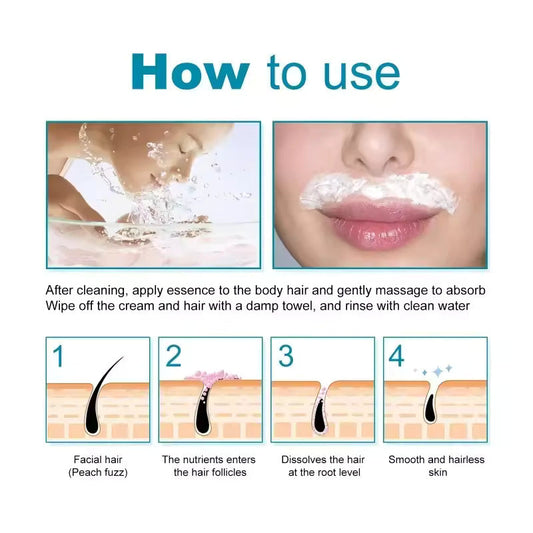 How to use

After cleaning, apply essence to the body hair and gently massage to absorb
Wipe off the cream and hair with a damp towel, and rinse with clean water

1

Facial hair
(Peach fuzz)

2

The nutrients enters the hair follicles

3

Dissolves the hair at the root level

4

Smooth and hairless skin